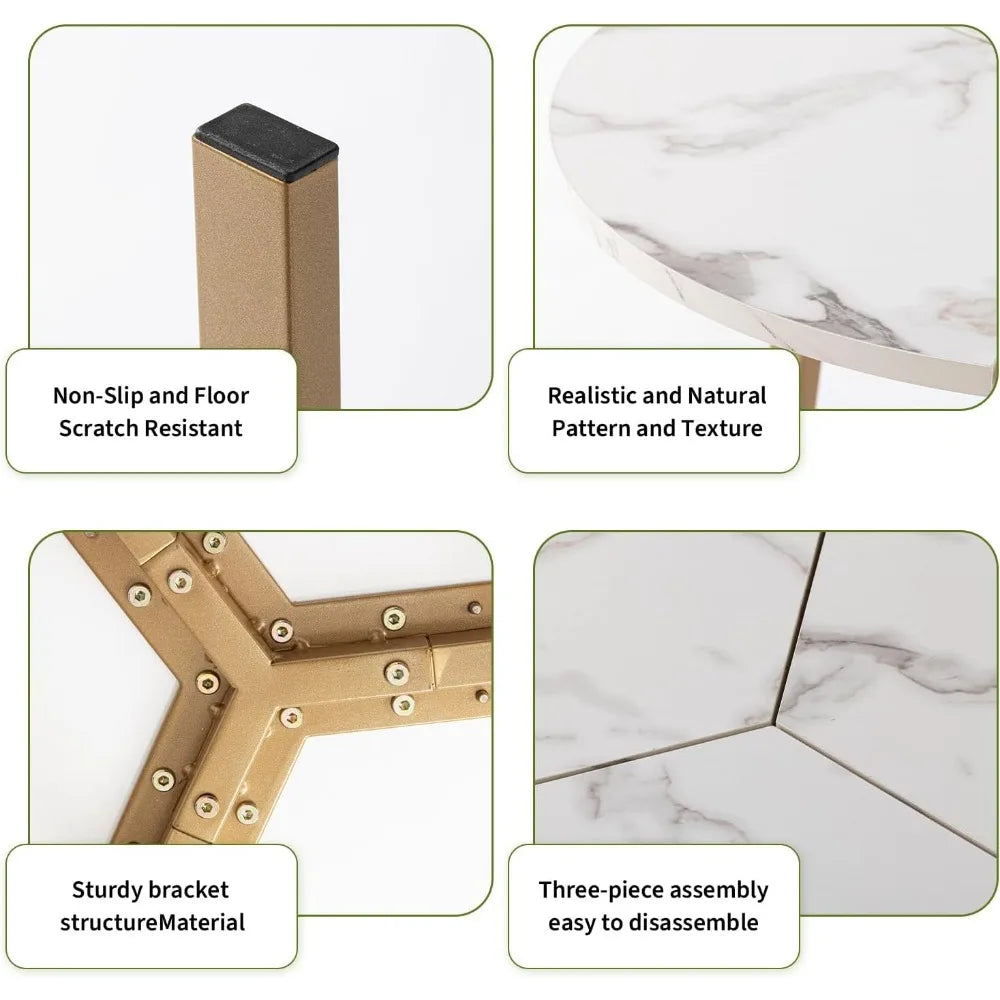 Non-Slip and Floor Scratch Resistant

Realistic and Natural Pattern and Texture

Sturdy bracket structureMaterial

Three-piece assembly easy to disassemble