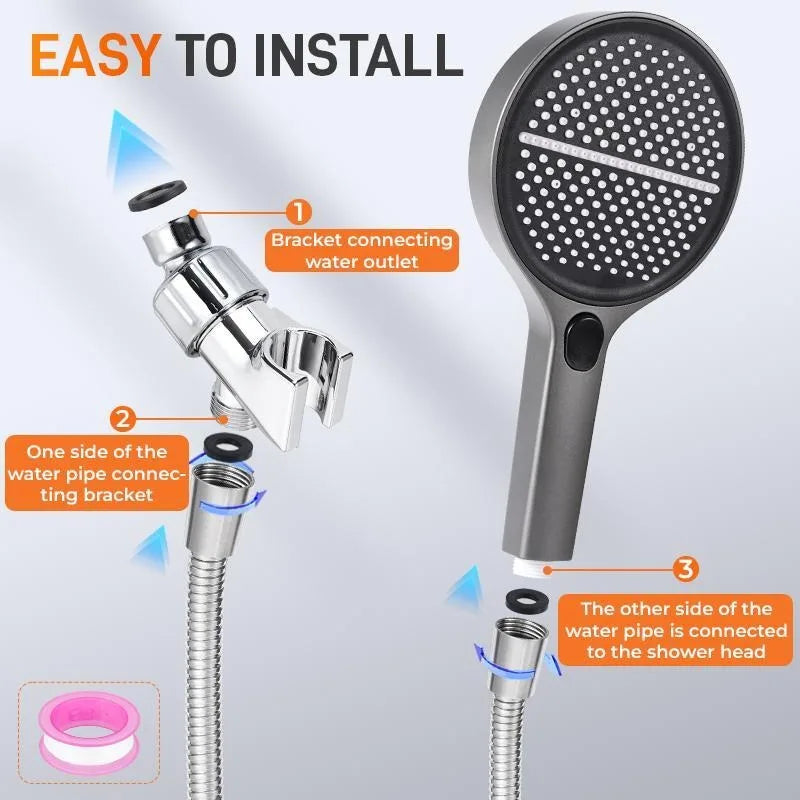 EASY TO INSTALL

1
Bracket connecting water outlet

2
One side of the water pipe connecting bracket

3
The other side of the water pipe is connected to the shower head