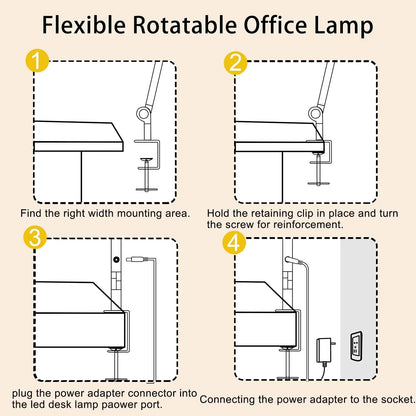 Flexible Rotatable Office Lamp

1

Find the right width mounting area.

2

Hold the retaining clip in place and turn the screw for reinforcement.

3

plug the power adapter connector into the led desk lamp paower port.

4

Connecting the power adapter to the socket.