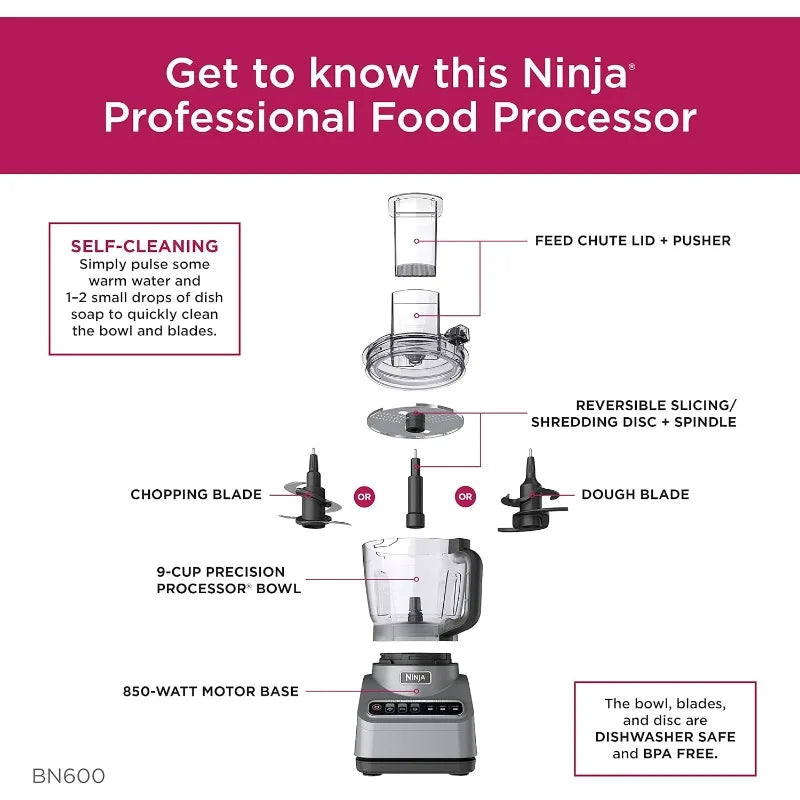 Get to know this Ninja®
Professional Food Processor

SELF-CLEANING
Simply pulse some warm water and 1–2 small drops of dish soap to quickly clean the bowl and blades.

FEED CHUTE LID + PUSHER

REVERSIBLE SLICING/
SHREDDING DISC + SPINDLE

CHOPPING BLADE

OR

OR

DOUGH BLADE

9-CUP PRECISION
PROCESSOR® BOWL

Ninja

850-WATT MOTOR BASE

The bowl, blades, and disc are DISHWASHER SAFE and BPA FREE.

BN600