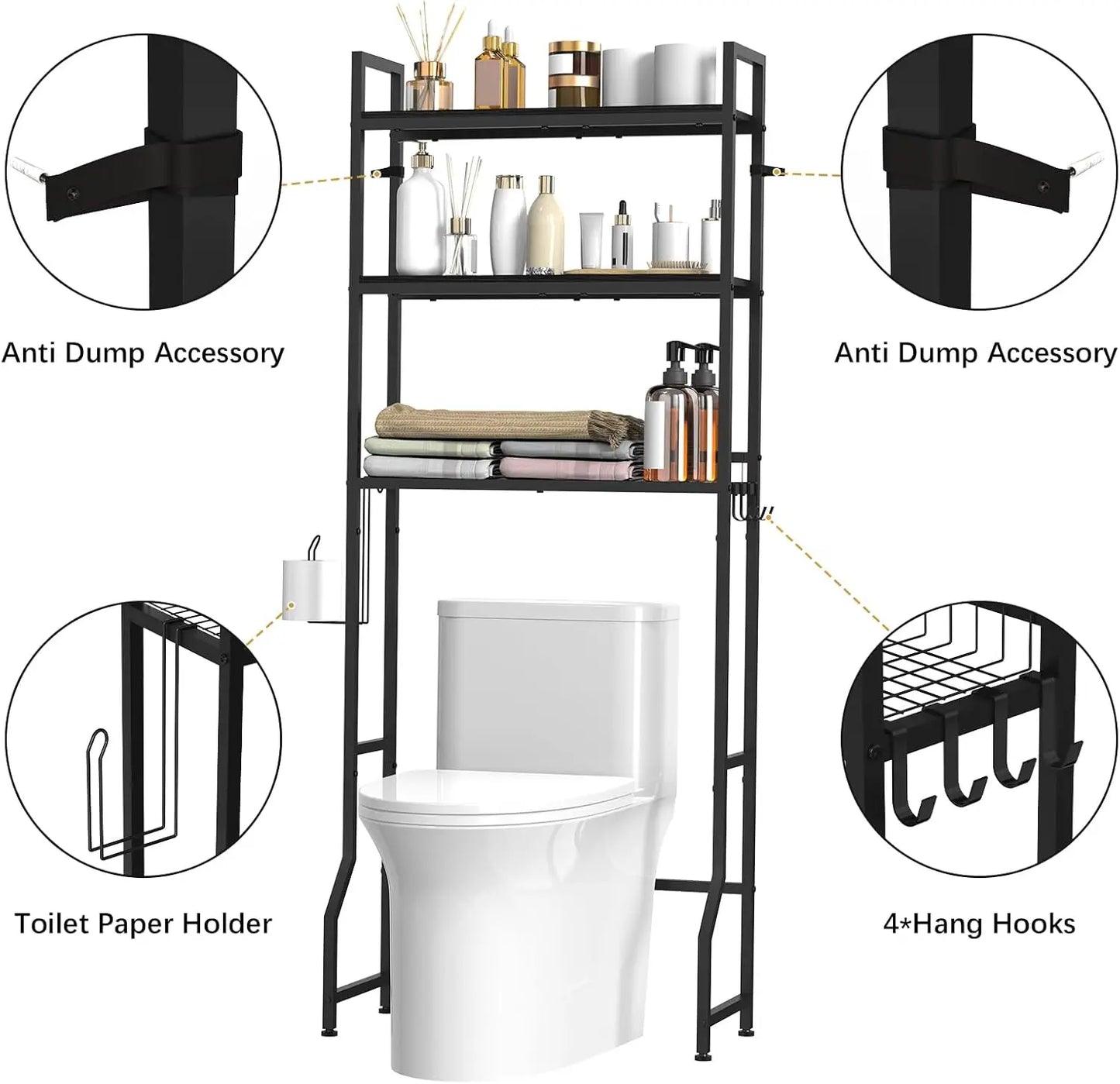 Anti Dump Accessory

Anti Dump Accessory

Toilet Paper Holder

4*Hang Hooks