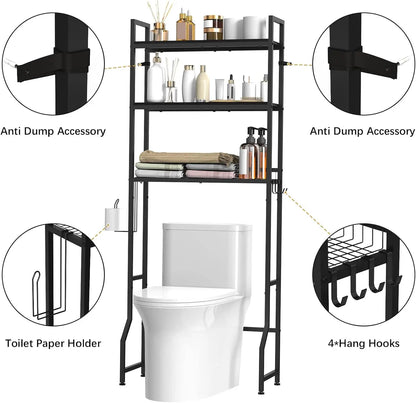 Anti Dump Accessory

Anti Dump Accessory

Toilet Paper Holder

4*Hang Hooks