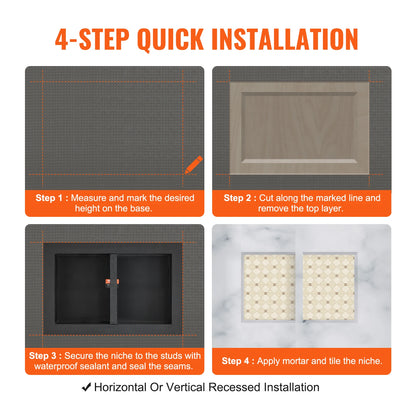 4-STEP QUICK INSTALLATION

Step 1 : Measure and mark the desired height on the base.

Step 2 : Cut along the marked line and remove the top layer.

Step 3 : Secure the niche to the studs with waterproof sealant and seal the seams.

Step 4 : Apply mortar and tile the niche.

✔ Horizontal Or Vertical Recessed Installation