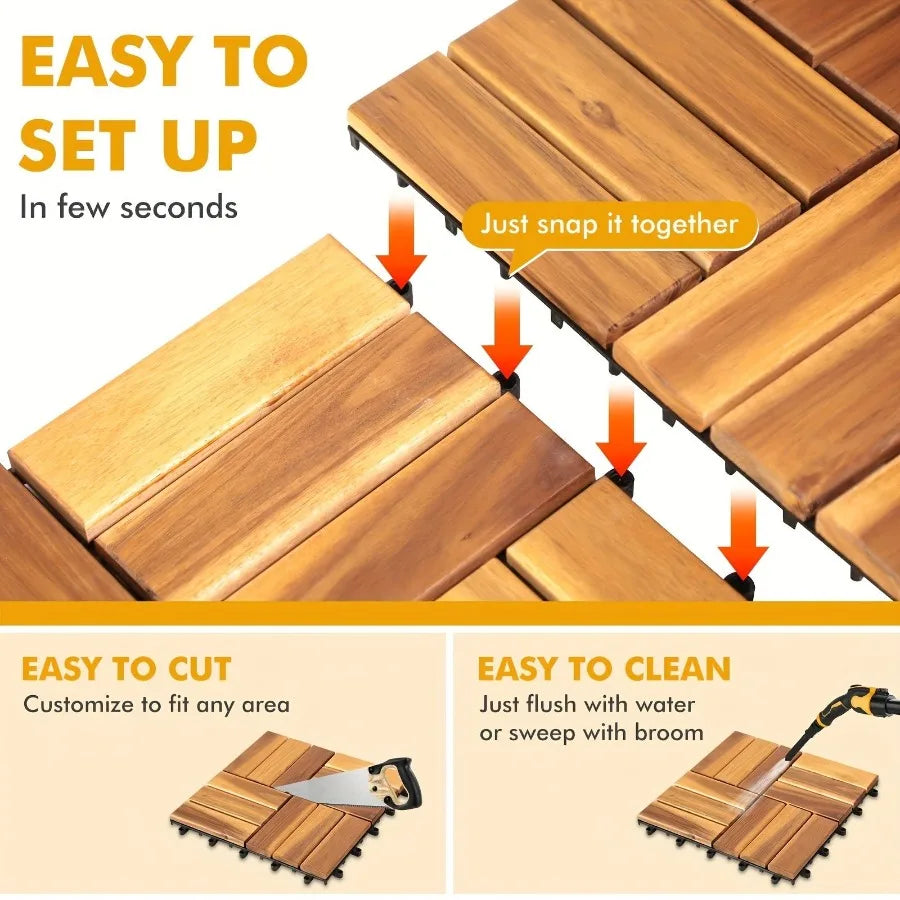 EASY TO SET UP

In few seconds

Just snap it together

EASY TO CUT

Customize to fit any area

EASY TO CLEAN

Just flush with water or sweep with broom