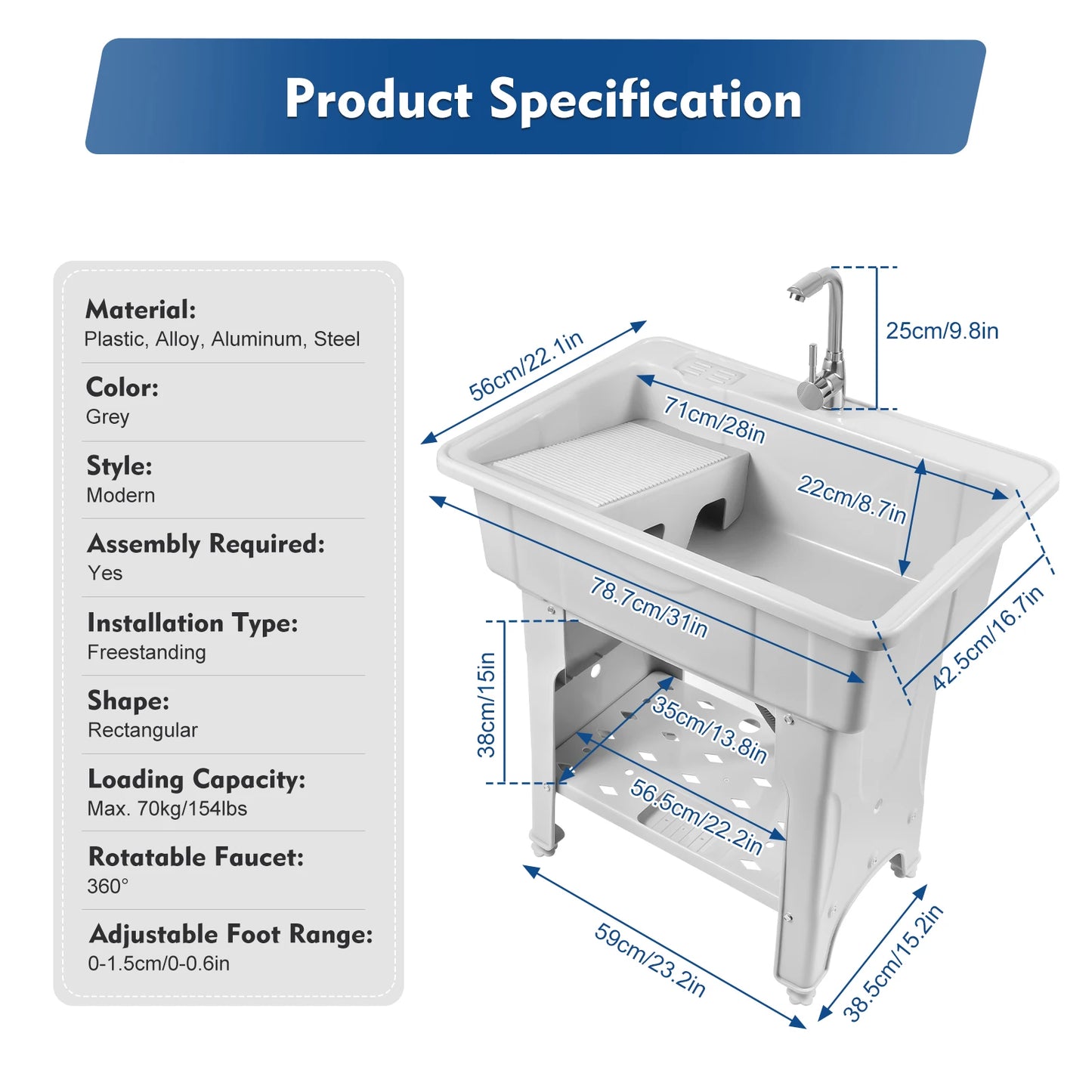 Product Specification

Material:
Plastic, Alloy, Aluminum, Steel

Color:
Grey

Style:
Modern

Assembly Required:
Yes

Installation Type:
Freestanding

Shape:
Rectangular

Loading Capacity:
Max. 70kg/154lbs

Rotatable Faucet:
360°

Adjustable Foot Range:
0-1.5cm/0-0.6in

25cm/9.8in
56cm/22.1in
71cm/28in
22cm/8.7in
78.7cm/31in
42.5cm/16.7in
38cm/15in
35cm/13.8in
56.5cm/22.2in
59cm/23.2in
38.5cm/15.2in