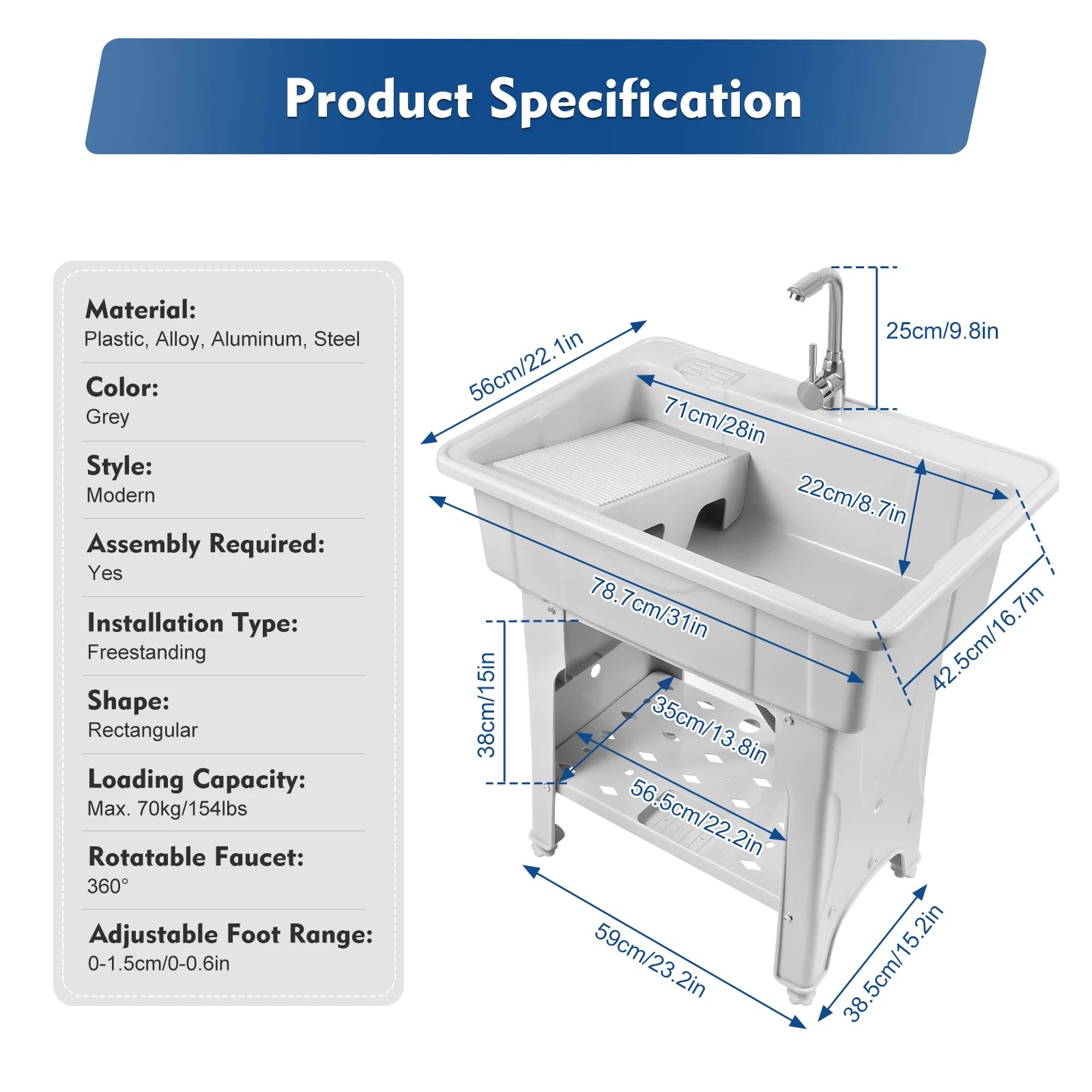 Product Specification

Material:
Plastic, Alloy, Aluminum, Steel

Color:
Grey

Style:
Modern

Assembly Required:
Yes

Installation Type:
Freestanding

Shape:
Rectangular

Loading Capacity:
Max. 70kg/154lbs

Rotatable Faucet:
360°

Adjustable Foot Range:
0-1.5cm/0-0.6in

25cm/9.8in
56cm/22.1in
71cm/28in
22cm/8.7in
78.7cm/31in
42.5cm/16.7in
38cm/15in
35cm/13.8in
56.5cm/22.2in
59cm/23.2in
38.5cm/15.2in