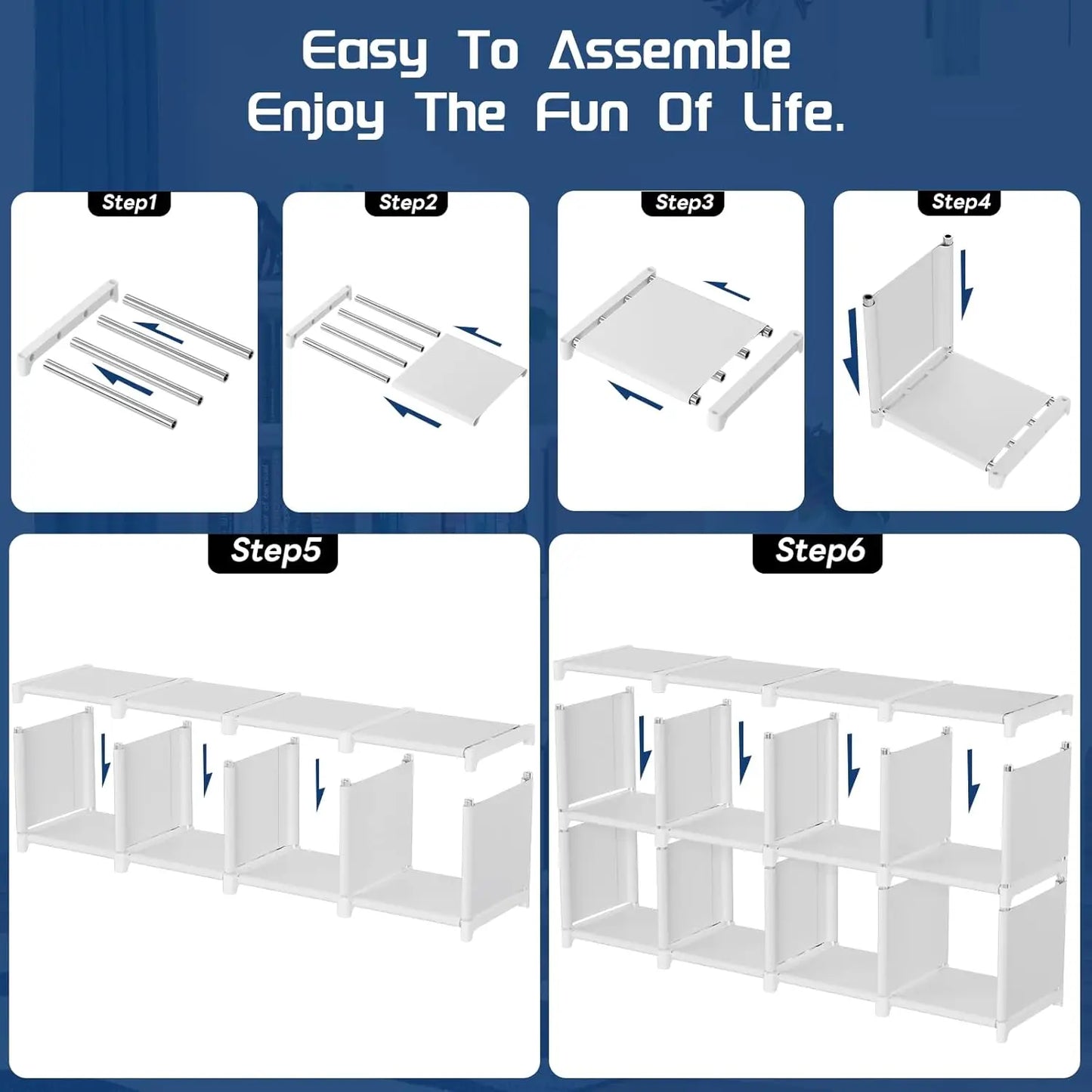 Easy To Assemble
Enjoy The Fun Of Life.

Step1

Step2

Step3

Step4

Step5

Step6