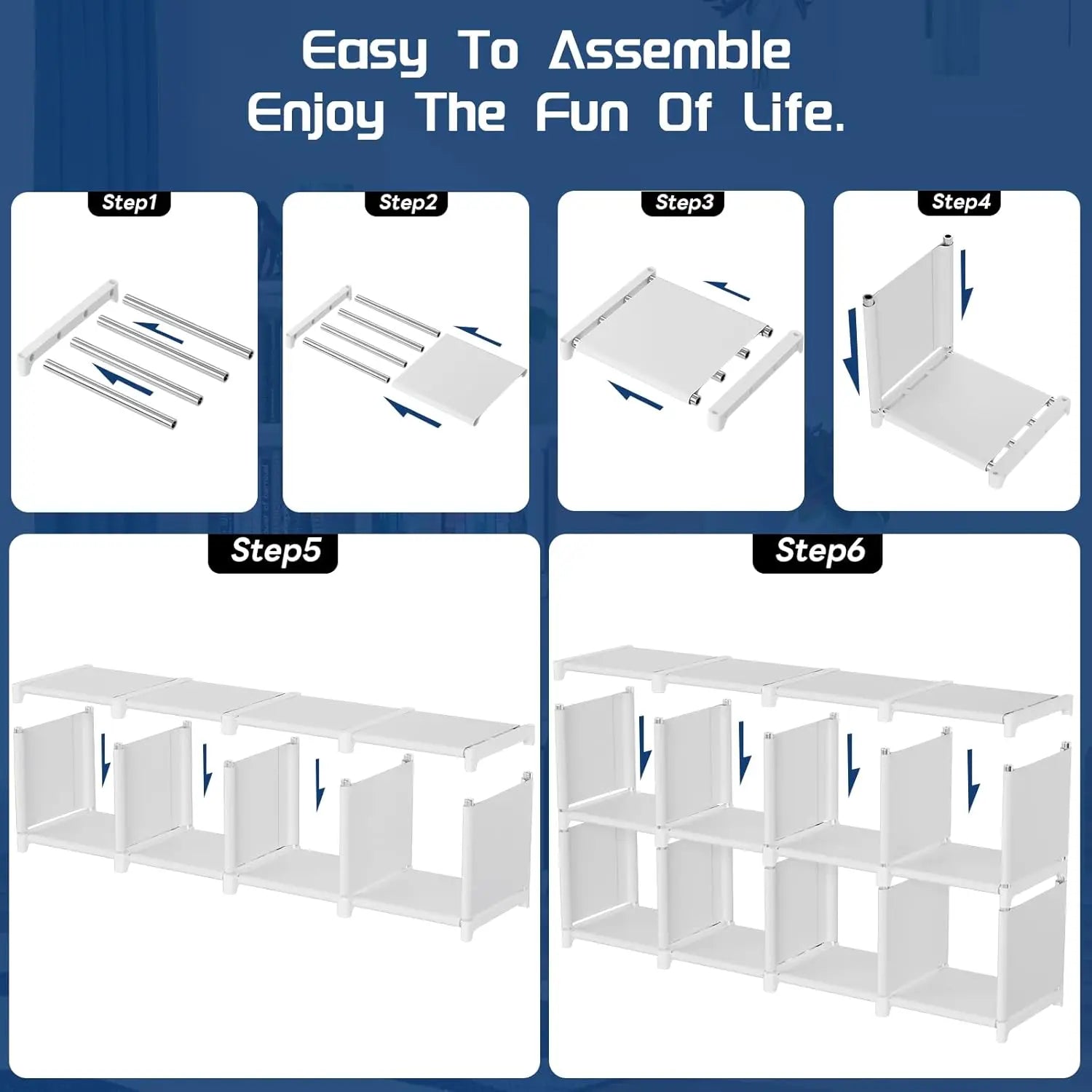 Easy To Assemble
Enjoy The Fun Of Life.

Step1

Step2

Step3

Step4

Step5

Step6