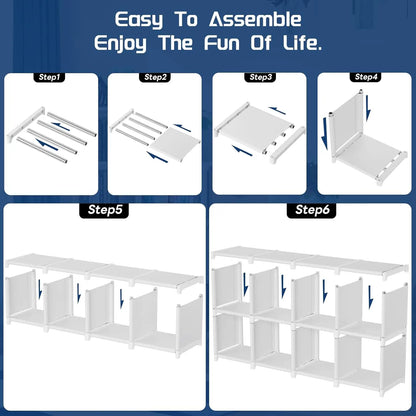 Easy To Assemble
Enjoy The Fun Of Life.

Step1

Step2

Step3

Step4

Step5

Step6