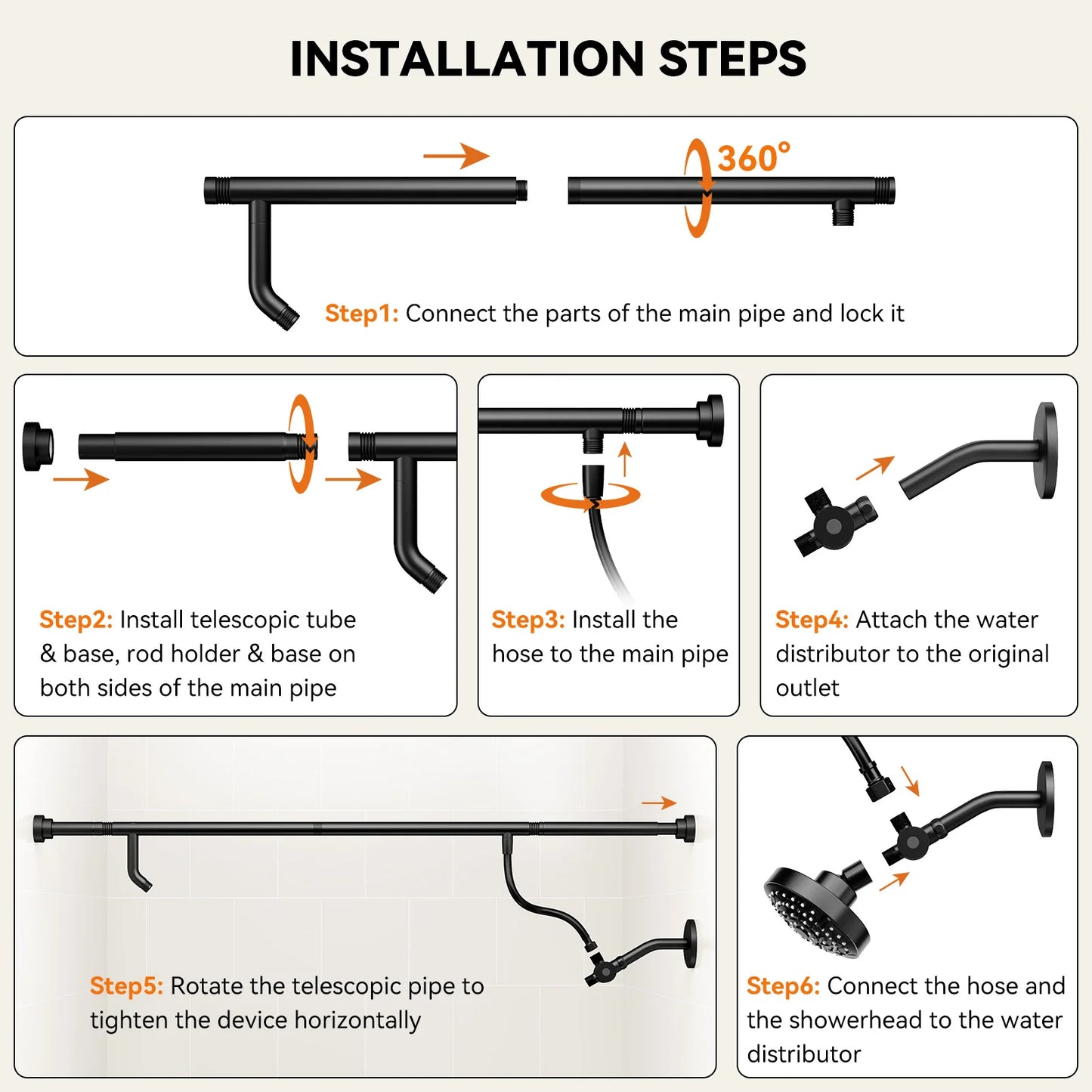 INSTALLATION STEPS

360°

Step1: Connect the parts of the main pipe and lock it

Step2: Install telescopic tube & base, rod holder & base on both sides of the main pipe

Step3: Install the hose to the main pipe

Step4: Attach the water distributor to the original outlet

Step5: Rotate the telescopic pipe to tighten the device horizontally

Step6: Connect the hose and the showerhead to the water distributor