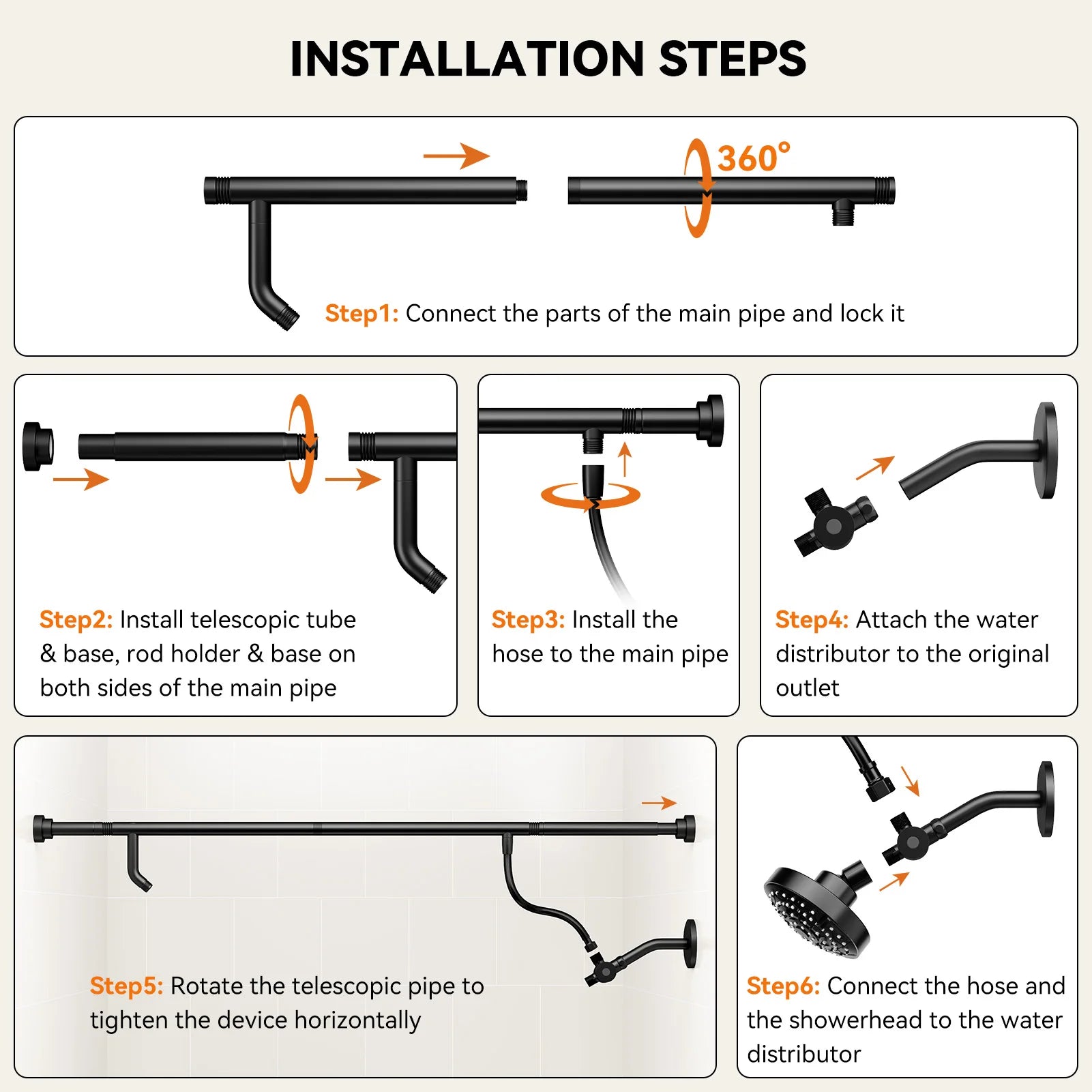 INSTALLATION STEPS

360°

Step1: Connect the parts of the main pipe and lock it

Step2: Install telescopic tube & base, rod holder & base on both sides of the main pipe

Step3: Install the hose to the main pipe

Step4: Attach the water distributor to the original outlet

Step5: Rotate the telescopic pipe to tighten the device horizontally

Step6: Connect the hose and the showerhead to the water distributor