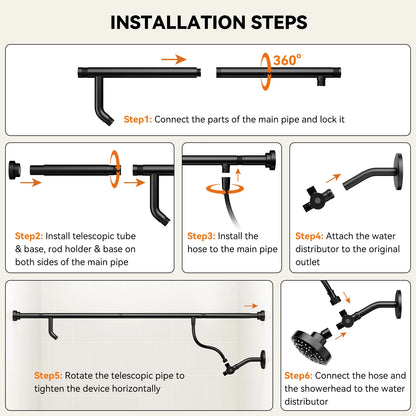 INSTALLATION STEPS

360°

Step1: Connect the parts of the main pipe and lock it

Step2: Install telescopic tube & base, rod holder & base on both sides of the main pipe

Step3: Install the hose to the main pipe

Step4: Attach the water distributor to the original outlet

Step5: Rotate the telescopic pipe to tighten the device horizontally

Step6: Connect the hose and the showerhead to the water distributor