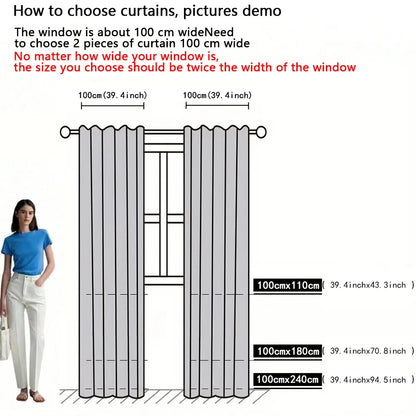 How to choose curtains, pictures demo

The window is about 100 cm wideNeed to choose 2 pieces of curtain 100 cm wide
No matter how wide your window is, the size you choose should be twice the width of the window

100cm(39.4inch)
100cm(39.4inch)

100cmx110cm ( 39.4inchx43.3inch )
100cmx180cm ( 39.4inchx70.8inch )
100cmx240cm ( 39.4inchx94.5inch )