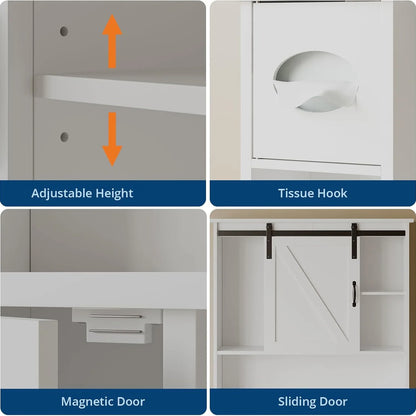 Adjustable Height

Tissue Hook

Magnetic Door

Sliding Door