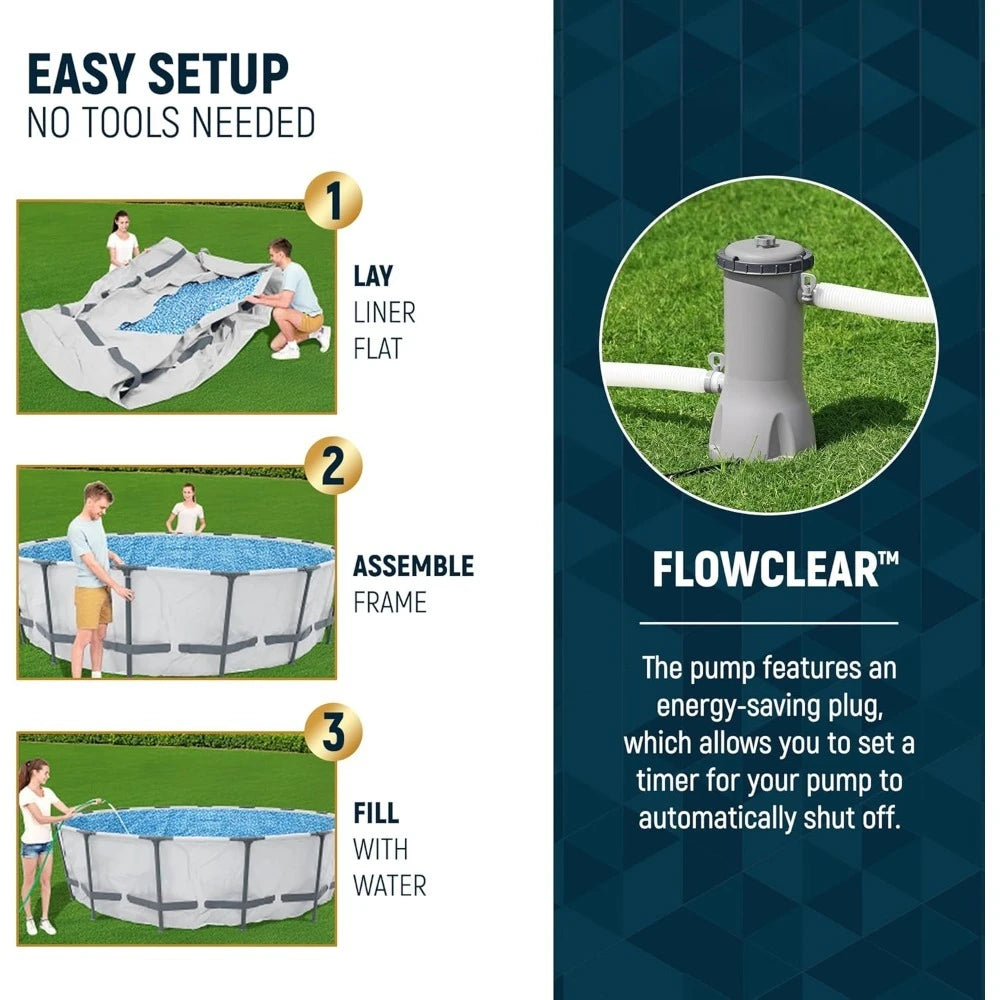 EASY SETUP
NO TOOLS NEEDED

1
LAY
LINER
FLAT

2
ASSEMBLE
FRAME

3
FILL
WITH
WATER

FLOWCLEAR™

The pump features an energy-saving plug, which allows you to set a timer for your pump to automatically shut off.