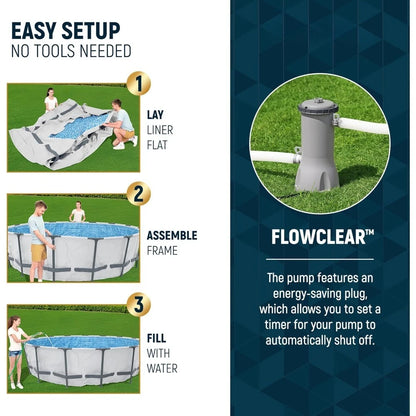 EASY SETUP
NO TOOLS NEEDED

1
LAY
LINER
FLAT

2
ASSEMBLE
FRAME

3
FILL
WITH
WATER

FLOWCLEAR™

The pump features an energy-saving plug, which allows you to set a timer for your pump to automatically shut off.