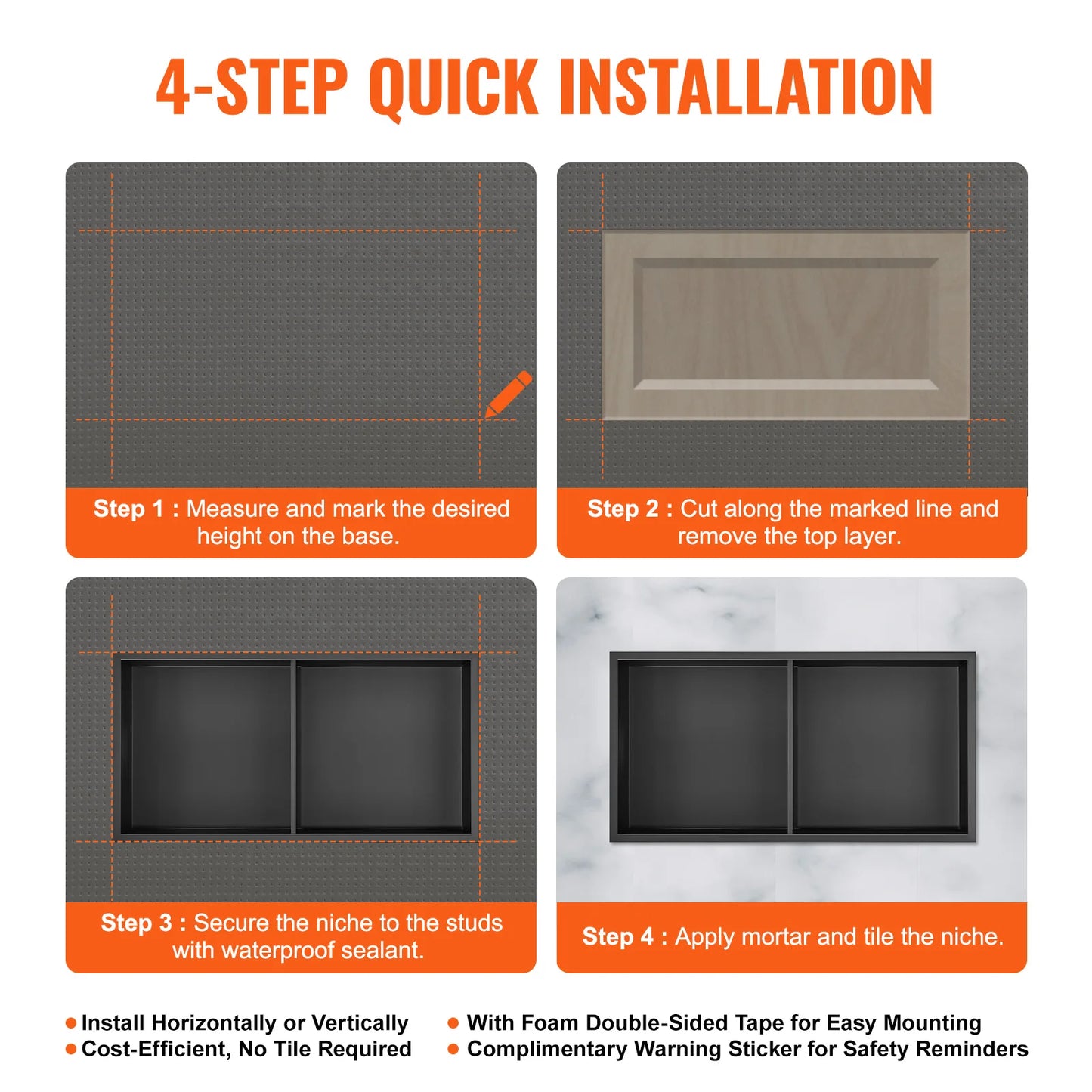 4-STEP QUICK INSTALLATION

Step 1 : Measure and mark the desired height on the base.

Step 2 : Cut along the marked line and remove the top layer.

Step 3 : Secure the niche to the studs with waterproof sealant.

Step 4 : Apply mortar and tile the niche.

● Install Horizontally or Vertically
● Cost-Efficient, No Tile Required

● With Foam Double-Sided Tape for Easy Mounting
● Complimentary Warning Sticker for Safety Reminders