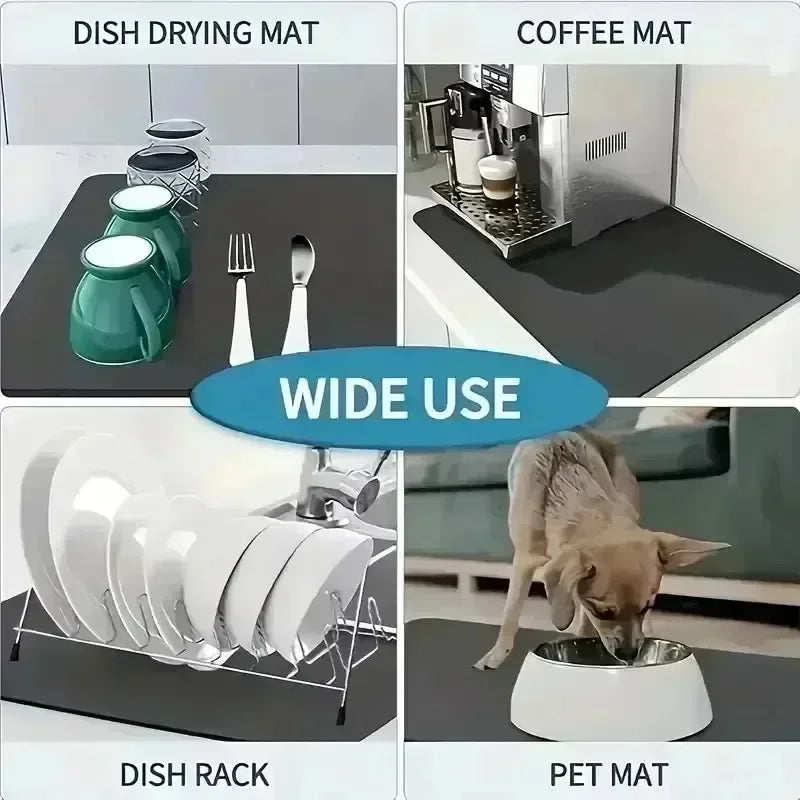 DISH DRYING MAT

COFFEE MAT

WIDE USE

DISH RACK

PET MAT