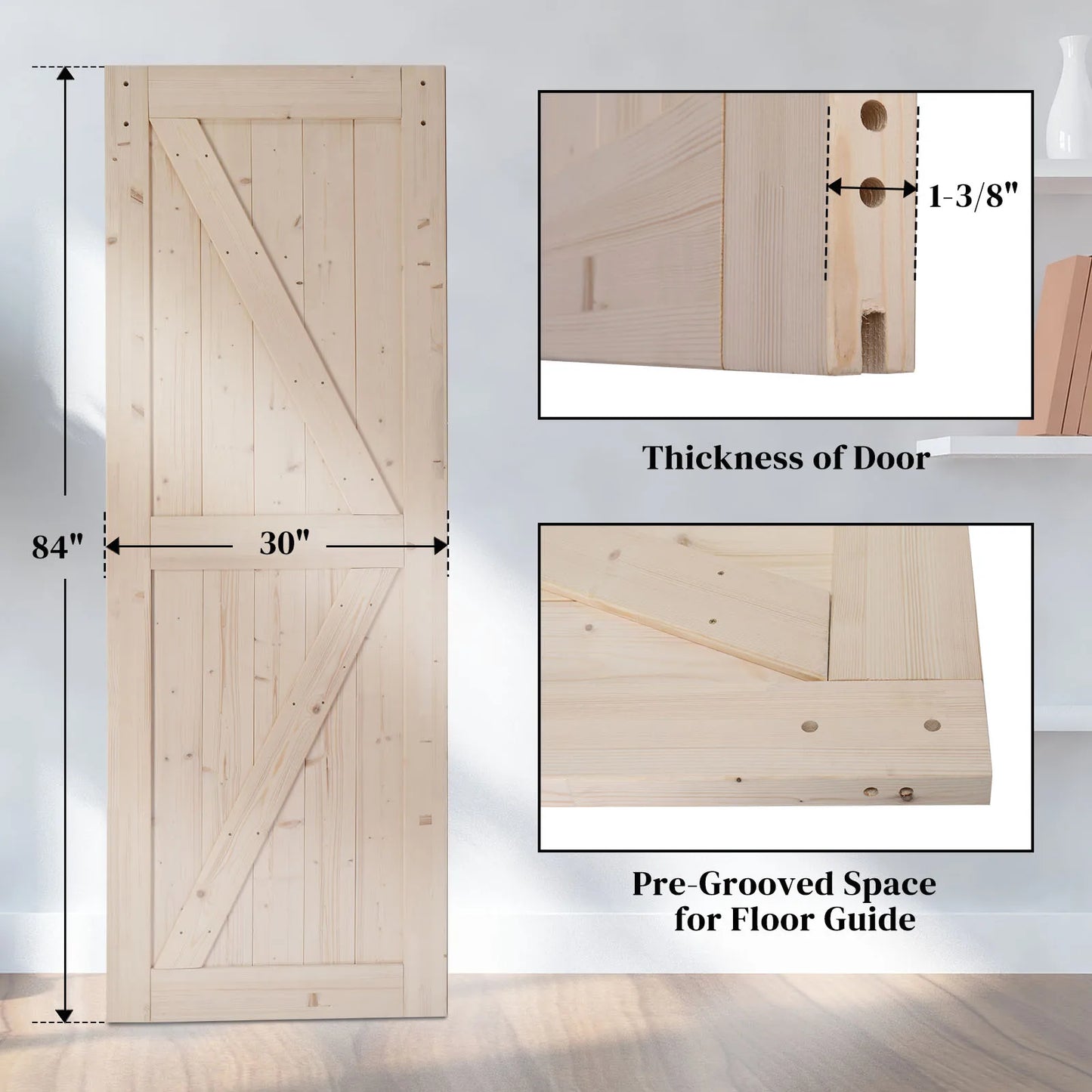 84"

30"

1-3/8"

Thickness of Door

Pre-Grooved Space for Floor Guide