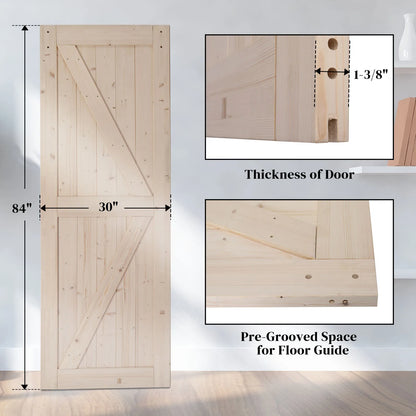 84"

30"

1-3/8"

Thickness of Door

Pre-Grooved Space for Floor Guide