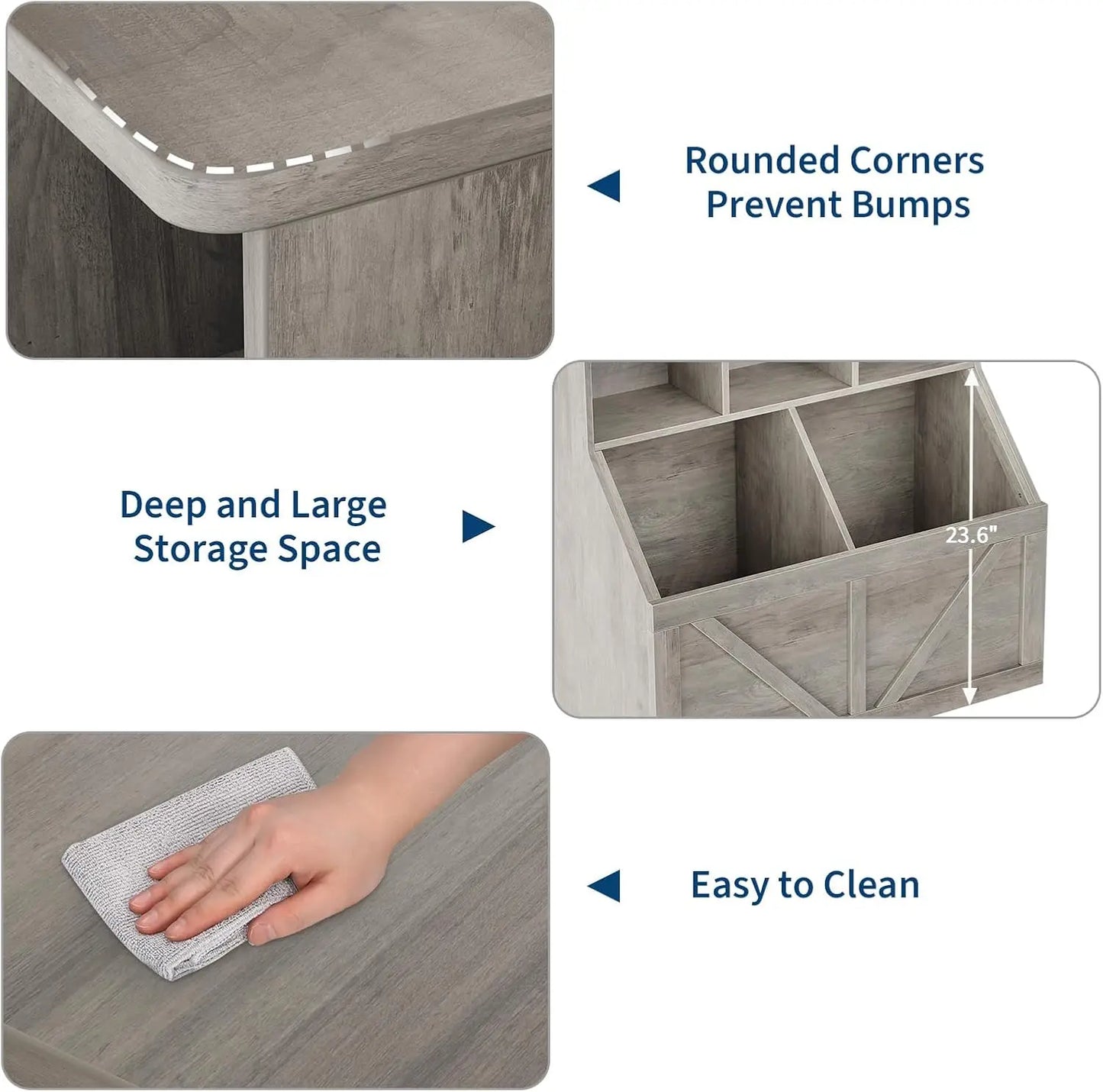 Rounded Corners
Prevent Bumps

Deep and Large
Storage Space

23.6"

Easy to Clean