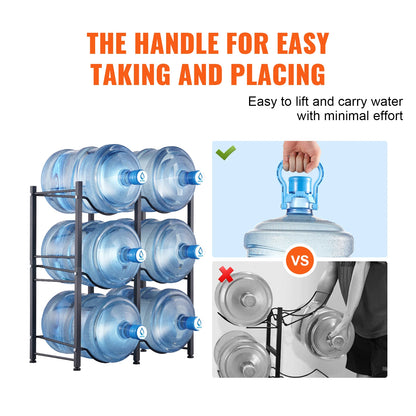 THE HANDLE FOR EASY TAKING AND PLACING

Easy to lift and carry water with minimal effort

VS