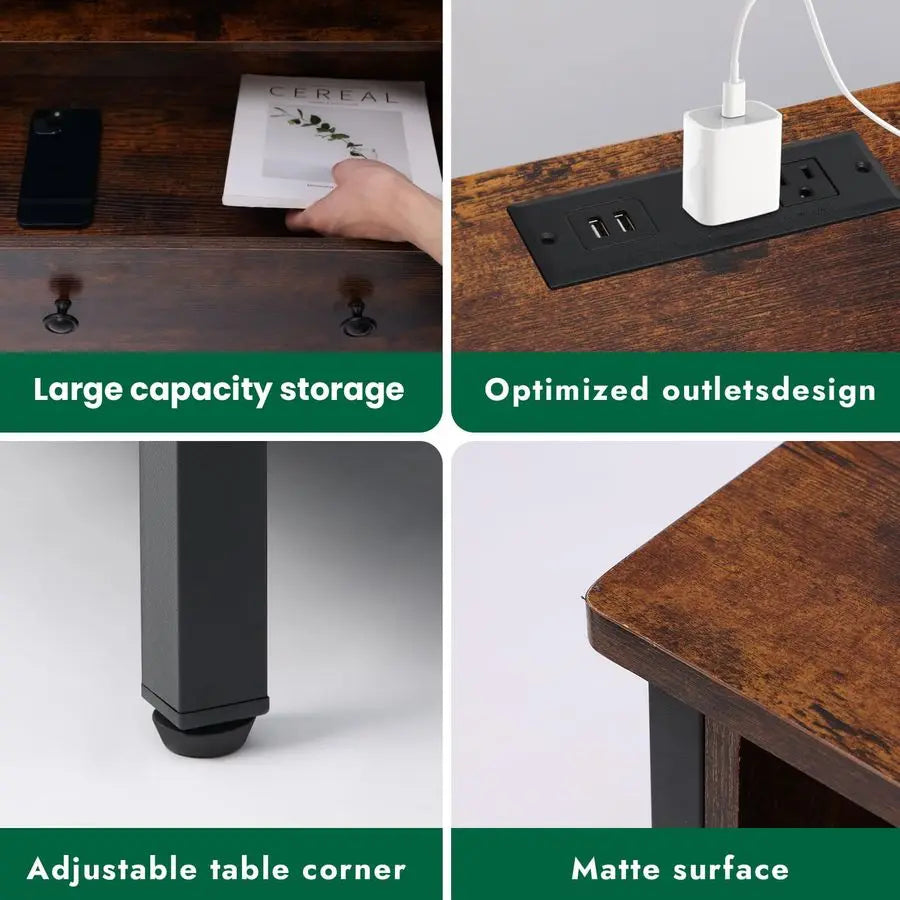 CEREAL

Large capacity storage

Optimized outletsdesign

Adjustable table corner

Matte surface