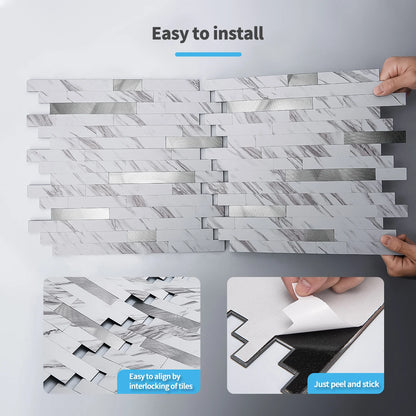 Easy to install

Easy to align by interlocking of tiles

Just peel and stick